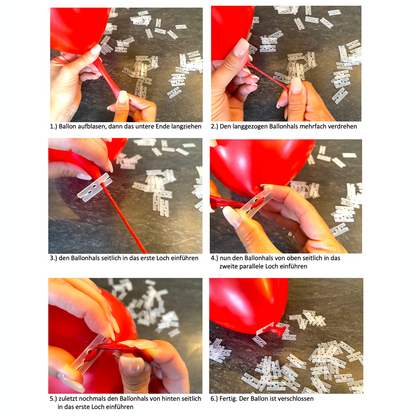 1.) Ballon aufblasen, dann das untere Ende langziehen

2.) Den langgezogen Ballonhals mehrfach verdrehen

3.) den Ballonhals seitlich in das erste Loch einführen

4.) nun den Ballonhals von oben seitlich in das zweite parallele Loch einführen

5.) zuletzt nochmals den Ballonhals von hinten seitlich in das erste Loch einführen

6.) Fertig. Der Ballon ist verschlossen